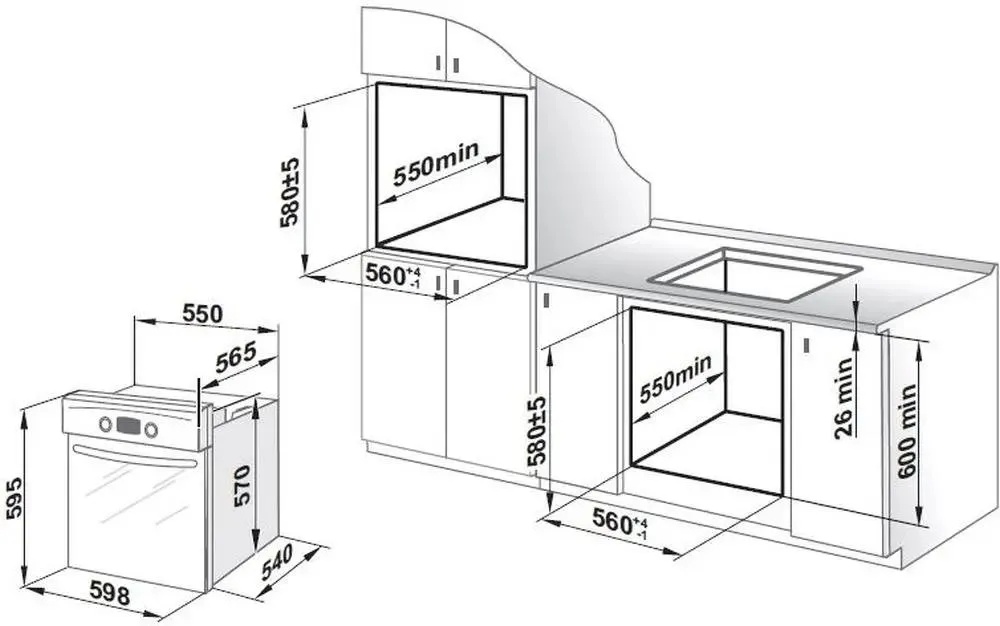 580±5

550min

$560^{+4}_{-1}$

550

565

595

570

598

540

580±5

550min

$560^{+4}_{-1}$

26 min

600 min