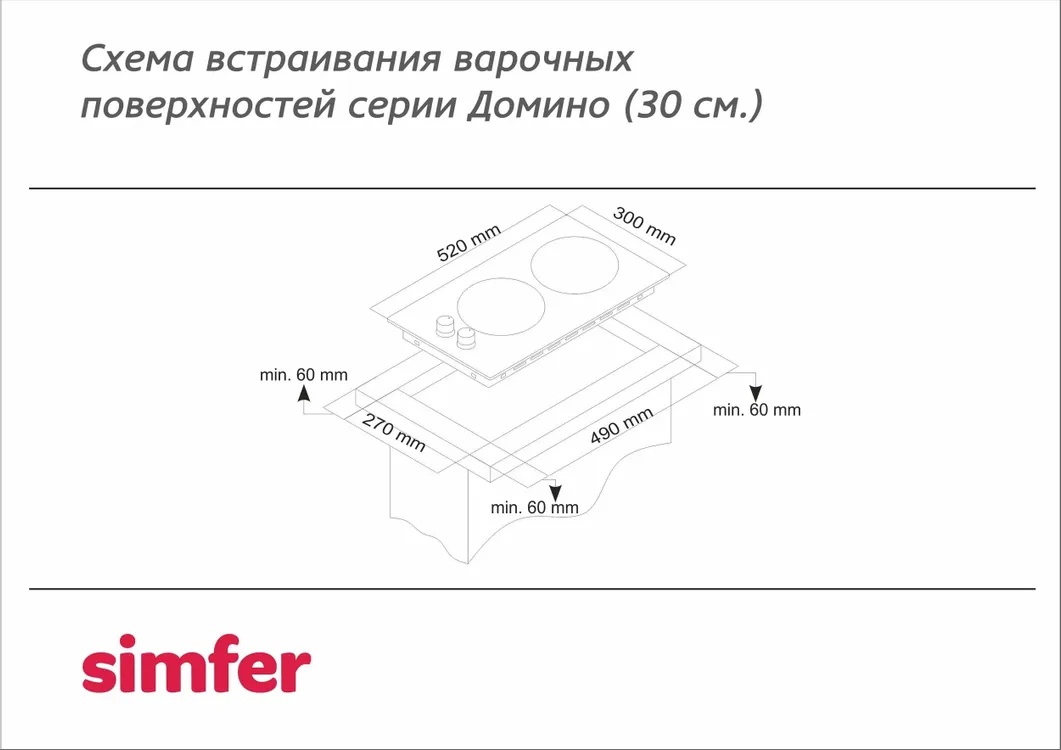 Схема встраивания варочных поверхностей серии Домино (30 см.)

520 mm

300 mm

min. 60 mm

min. 60 mm

270 mm

490 mm

min. 60 mm

simfer